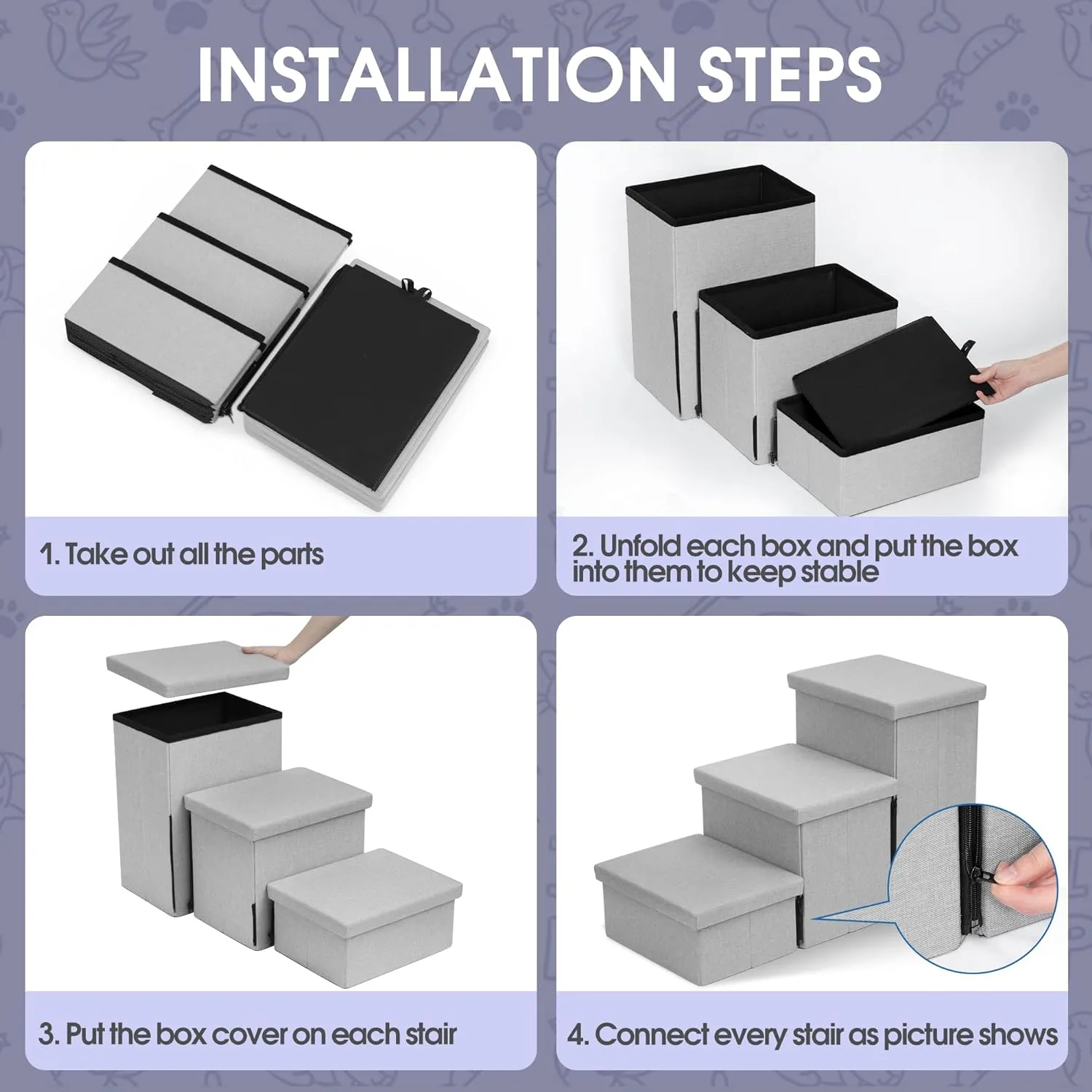 INSTALLATION STEPS

1. Take out all the parts

2. Unfold each box and put the box into them to keep stable

3. Put the box cover on each stair

4. Connect every stair as picture shows